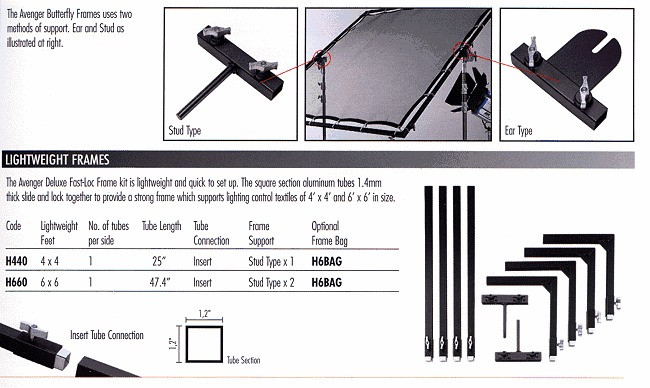 The Avenger Butterfly Frames uses two methods of support. Ear and Stud as illustrated at right.

Stud Type

Ear Type

LIGHTWEIGHT FRAMES

The Avenger Deluxe Fast-Loc Frame kit is lightweight and quick to set up. The square section aluminum tubes 1.4mm thick slide and lock together to provide a strong frame which supports lighting control textiles of 4' x 4' and 6' x 6' in size.

| Code | Lightweight Feet | No. of tubes per side | Tube Length | Tube Connection | Frame Support | Optional Frame Bag |
|---|---|---|---|---|---|---|
| H440 | 4 x 4 | 1 | 25" | Insert | Stud Type x 1 | H6BAG |
| H660 | 6 x 6 | 1 | 47.4" | Insert | Stud Type x 2 | H6BAG |

Insert Tube Connection

1,2"

1,2"

Tube Section